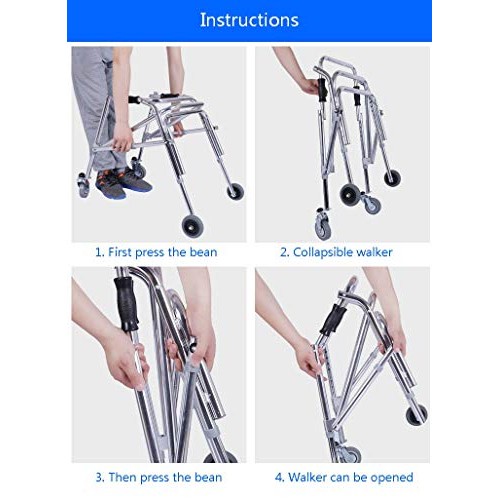 Instructions

1. First press the bean

2. Collapsible walker

3. Then press the bean

4. Walker can be opened