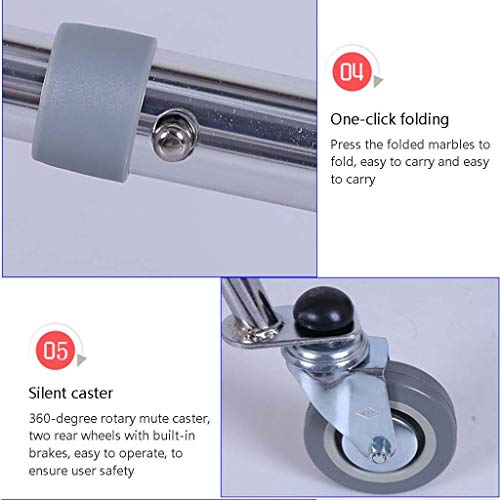 04

One-click folding

Press the folded marbles to fold, easy to carry and easy to carry

05

Silent caster

360-degree rotary mute caster, two rear wheels with built-in brakes, easy to operate, to ensure user safety