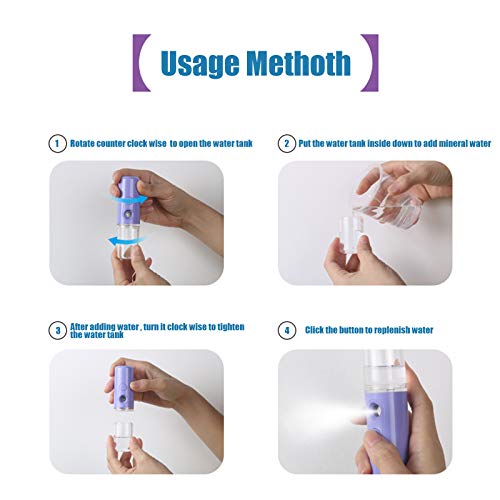 【 Usage Methoth 】

1 Rotate counter clock wise to open the water tank

2 Put the water tank inside down to add mineral water

3 After adding water , turn it clock wise to tighten the water tank

4 Click the button to replenish water