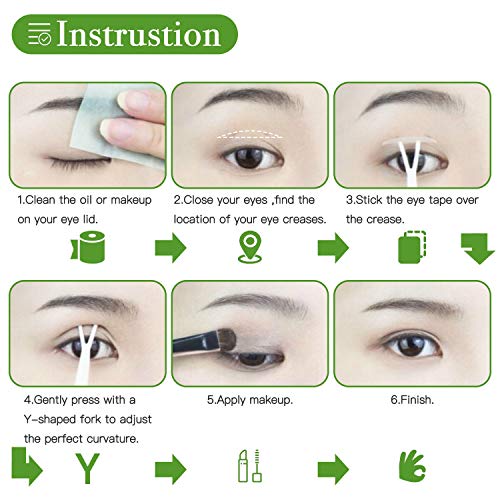 Instrustion

1.Clean the oil or makeup on your eye lid.

2.Close your eyes ,find the location of your eye creases.

3.Stick the eye tape over the crease.

4.Gently press with a Y-shaped fork to adjust the perfect curvature.

5.Apply makeup.

6.Finish.

Y