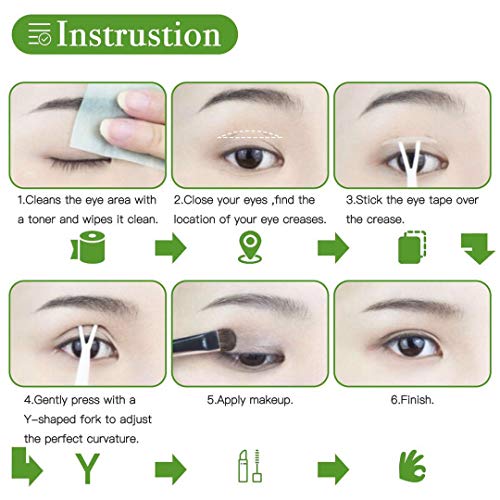 Instrustion

1.Cleans the eye area with a toner and wipes it clean.

2.Close your eyes ,find the location of your eye creases.

3.Stick the eye tape over the crease.

4.Gently press with a Y-shaped fork to adjust the perfect curvature.

5.Apply makeup.

6.Finish.

Y