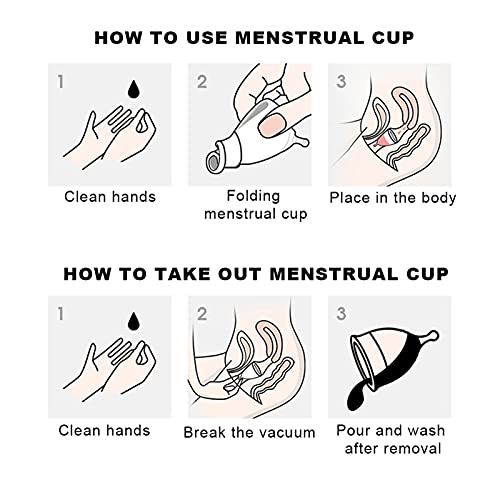 HOW TO USE MENSTRUAL CUP

1

Clean hands

2

Folding menstrual cup

3

Place in the body

HOW TO TAKE OUT MENSTRUAL CUP

1

Clean hands

2

Break the vacuum

3

Pour and wash after removal