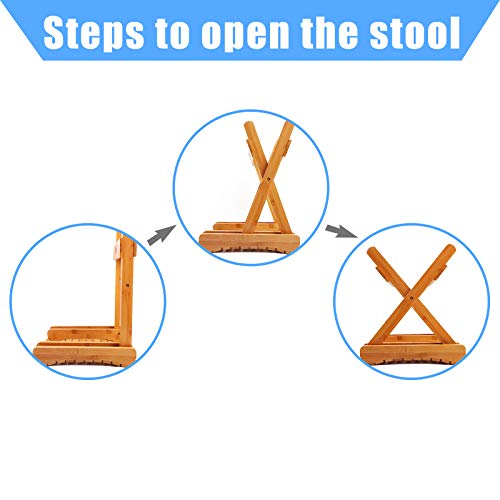 Steps to open the stool