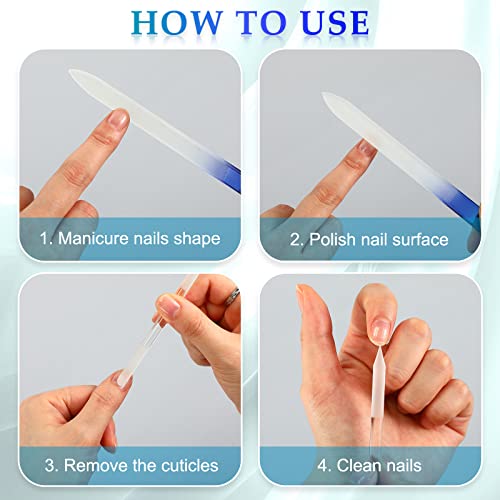 HOW TO USE

1. Manicure nails shape

2. Polish nail surface

3. Remove the cuticles

4. Clean nails