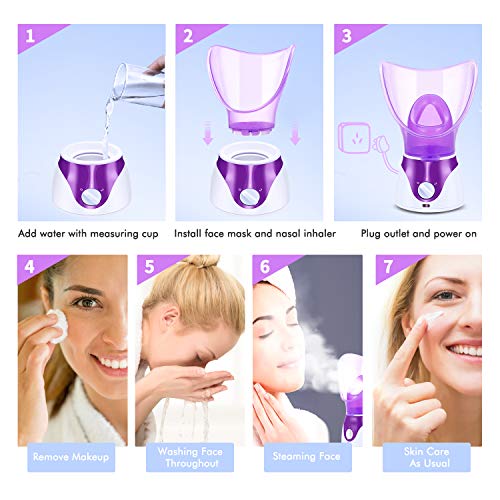 1

Add water with measuring cup

2

Install face mask and nasal inhaler

3

Plug outlet and power on

4

Remove Makeup

5

Washing Face Throughout

6

Steaming Face

7

Skin Care As Usual