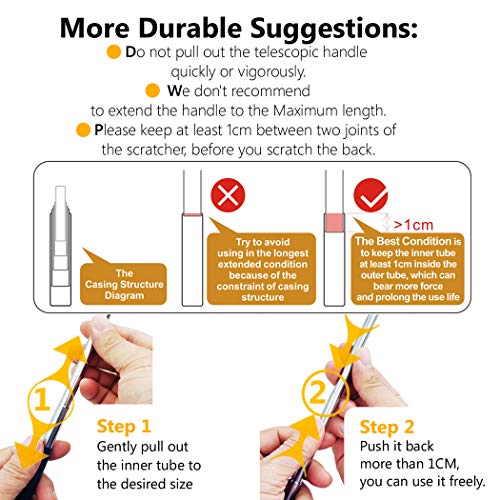 More Durable Suggestions:

Do not pull out the telescopic handle quickly or vigorously.

We don't recommend to extend the handle to the Maximum length.

Please keep at least 1cm between two joints of the scratcher, before you scratch the back.

The Casing Structure Diagram

Try to avoid using in the longest extended condition because of the constraint of casing structure

>1cm

The Best Condition is to keep the inner tube at least 1cm inside the outer tube, which can bear more force and prolong the use life

1

Step 1
Gently pull out the inner tube to the desired size

2

Step 2
Push it back more than 1CM, you can use it freely.