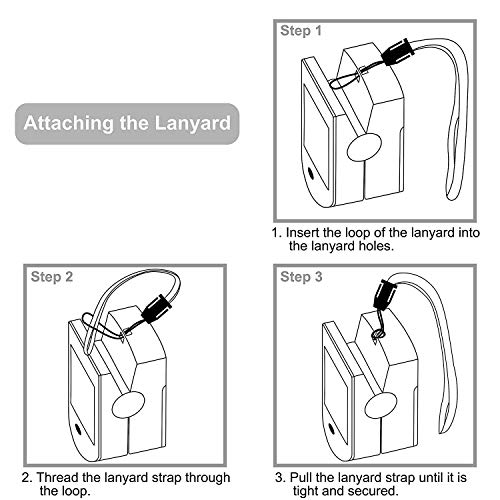 Attaching the Lanyard

Step 1

1. Insert the loop of the lanyard into the lanyard holes.

Step 2

2. Thread the lanyard strap through the loop.

Step 3

3. Pull the lanyard strap until it is tight and secured.