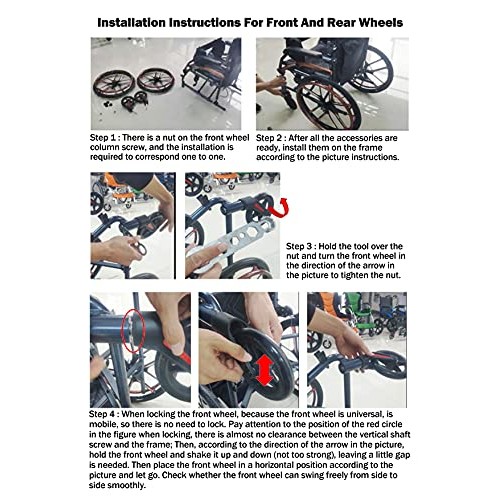 Installation Instructions For Front And Rear Wheels

Step 1 : There is a nut on the front wheel column screw, and the installation is required to correspond one to one.

Step 2 : After all the accessories are ready, install them on the frame according to the picture instructions.

Step 3 : Hold the tool over the nut and turn the front wheel in the direction of the arrow in the picture to tighten the nut.

Step 4 : When locking the front wheel, because the front wheel is universal, is mobile, so there is no need to lock. Pay attention to the position of the red circle in the figure when locking, there is almost no clearance between the vertical shaft screw and the frame; Then, according to the direction of the arrow in the picture, hold the front wheel and shake it up and down (not too strong), leaving a little gap is needed. Then place the front wheel in a horizontal position according to the picture and let go. Check whether the front wheel can swing freely from side to side smoothly.