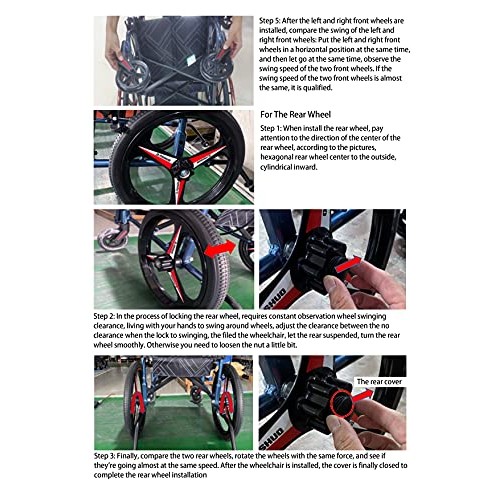 Step 5: After the left and right front wheels are installed, compare the swing of the left and right front wheels: Put the left and right front wheels in a horizontal position at the same time, and then let go at the same time, observe the swing speed of the two front wheels. If the swing speed of the two front wheels is almost the same, it is qualified.

For The Rear Wheel

Step 1: When install the rear wheel, pay attention to the direction of the center of the rear wheel, according to the pictures, hexagonal rear wheel center to the outside, cylindrical inward.

SHUD

Step 2: In the process of locking the rear wheel, requires constant observation wheel swinging clearance, living with your hands to swing around wheels, adjust the clearance between the no clearance when the lock to swinging, the filed the wheelchair, let the rear suspended, turn the rear wheel smoothly. Otherwise you need to loosen the nut a little bit.

The rear cover

SHUD

Step 3: Finally, compare the two rear wheels, rotate the wheels with the same force, and see if they're going almost at the same speed. After the wheelchair is installed, the cover is finally closed to complete the rear wheel installation