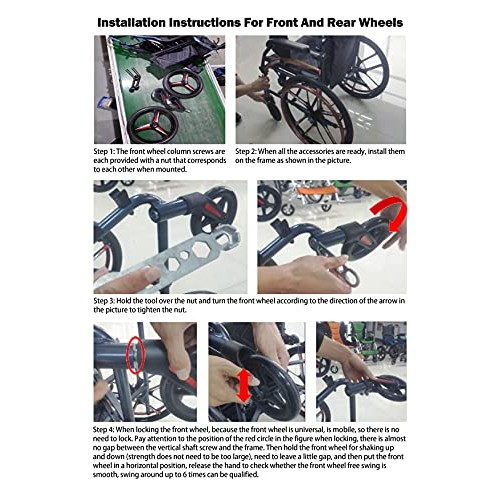 Installation Instructions For Front And Rear Wheels

Step 1: The front wheel column screws are each provided with a nut that corresponds to each other when mounted.

Step 2: When all the accessories are ready, install them on the frame as shown in the picture.

Step 3: Hold the tool over the nut and turn the front wheel according to the direction of the arrow in the picture to tighten the nut.

Step 4: When locking the front wheel, because the front wheel is universal, is mobile, so there is no need to lock. Pay attention to the position of the red circle in the figure when locking, there is almost no gap between the vertical shaft screw and the frame. Then hold the front wheel for shaking up and down (strength does not need to be too large), need to leave a little gap, and then put the front wheel in a horizontal position, release the hand to check whether the front wheel free swing is smooth, swing around up to 6 times can be qualified.