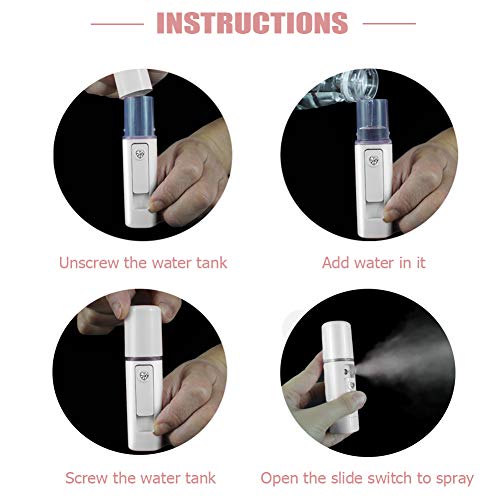 INSTRUCTIONS

Unscrew the water tank

Add water in it

Screw the water tank

Open the slide switch to spray