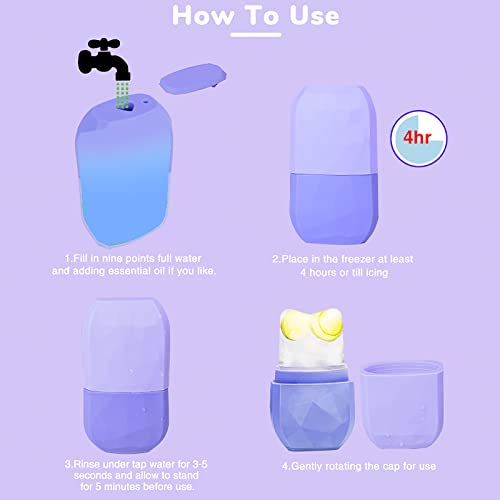 How To Use

4hr

1.Fill in nine points full water and adding essential oil if you like.

2.Place in the freezer at least 4 hours or till icing

3.Rinse under tap water for 3-5 seconds and allow to stand for 5 minutes before use.

4.Gently rotating the cap for use