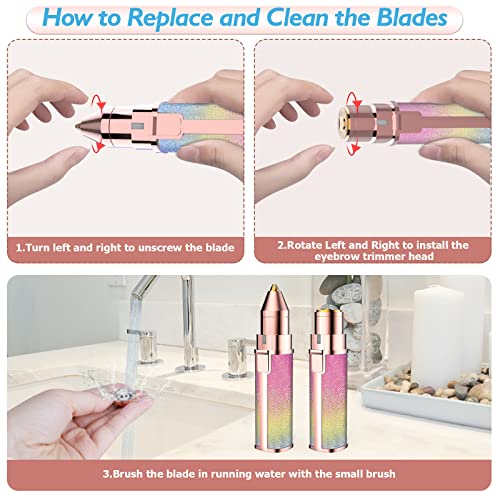 How to Replace and Clean the Blades

1.Turn left and right to unscrew the blade

2.Rotate Left and Right to install the eyebrow trimmer head

3.Brush the blade in running water with the small brush