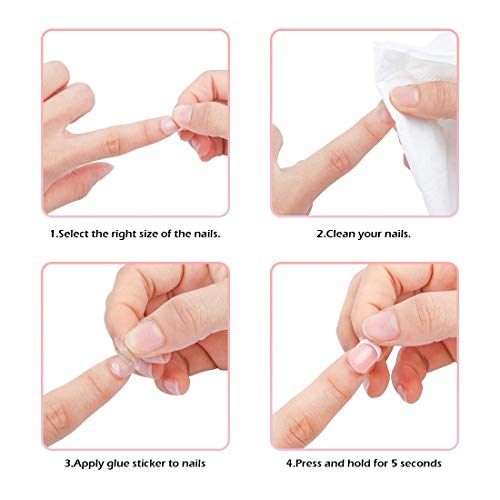 1.Select the right size of the nails.

2.Clean your nails.

3.Apply glue sticker to nails

4.Press and hold for 5 seconds