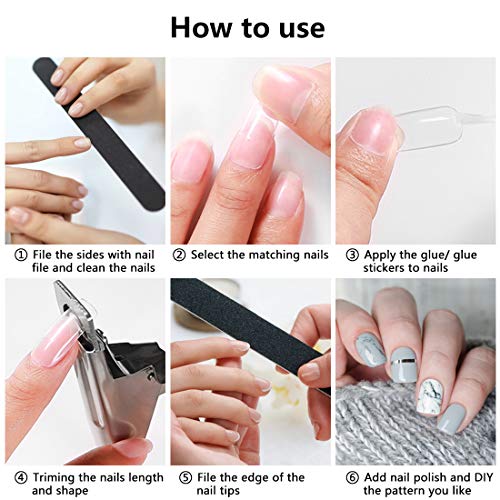 How to use

① File the sides with nail file and clean the nails

② Select the matching nails

③ Apply the glue/ glue stickers to nails

④ Triming the nails length and shape

⑤ File the edge of the nail tips

⑥ Add nail polish and DIY the pattern you like