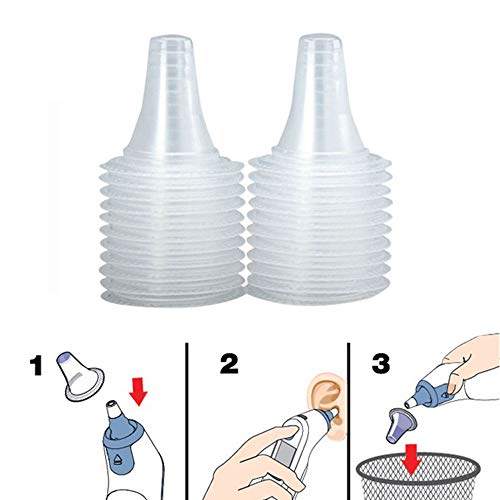 1

2

3