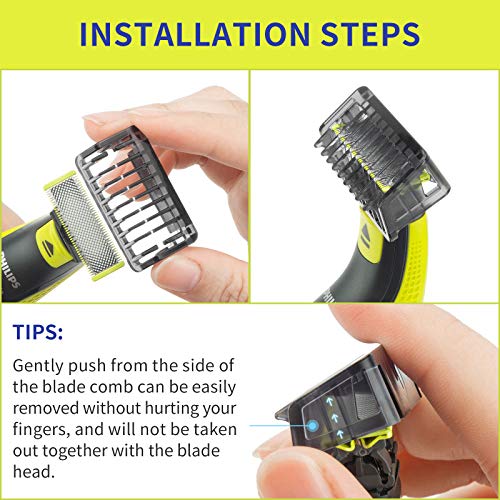 INSTALLATION STEPS

PHILIPS

TIPS:

Gently push from the side of the blade comb can be easily removed without hurting your fingers, and will not be taken out together with the blade head.