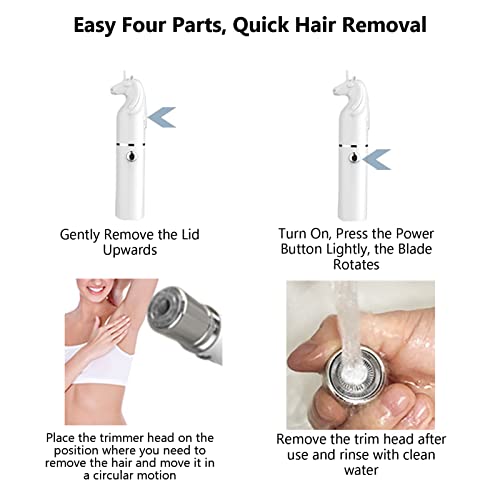 Easy Four Parts, Quick Hair Removal

Gently Remove the Lid Upwards

Turn On, Press the Power Button Lightly, the Blade Rotates

Place the trimmer head on the position where you need to remove the hair and move it in a circular motion

Remove the trim head after use and rinse with clean water