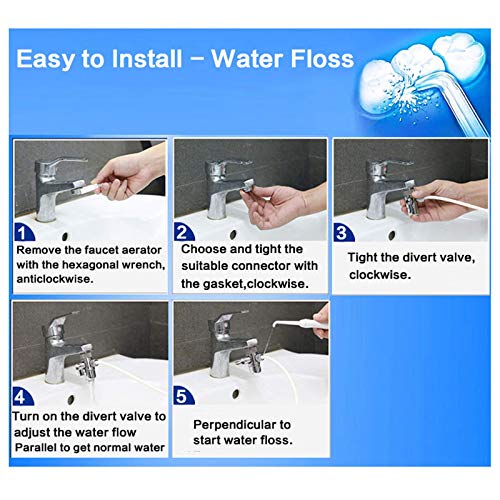 Easy to Install – Water Floss

1
Remove the faucet aerator with the hexagonal wrench, anticlockwise.

2
Choose and tight the suitable connector with the gasket,clockwise.

3
Tight the divert valve, clockwise.

4
Turn on the divert valve to adjust the water flow
Parallel to get normal water

5
Perpendicular to start water floss.