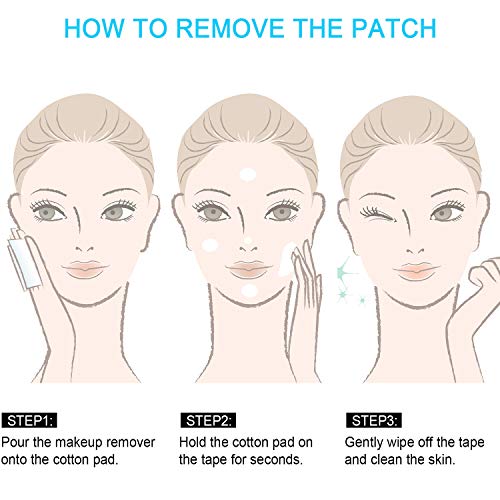 HOW TO REMOVE THE PATCH

STEP1:
Pour the makeup remover onto the cotton pad.

STEP2:
Hold the cotton pad on the tape for seconds.

STEP3:
Gently wipe off the tape and clean the skin.