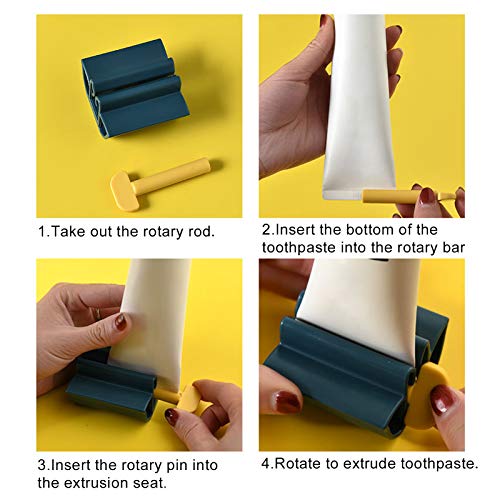 1.Take out the rotary rod.

2.Insert the bottom of the toothpaste into the rotary bar

3.Insert the rotary pin into the extrusion seat.

4.Rotate to extrude toothpaste.