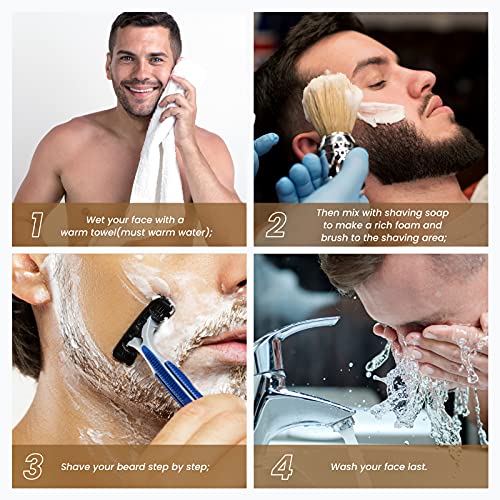 1
Wet your face with a warm towel(must warm water);

2
Then mix with shaving soap to make a rich foam and brush to the shaving area;

3
Shave your beard step by step;

4
Wash your face last.