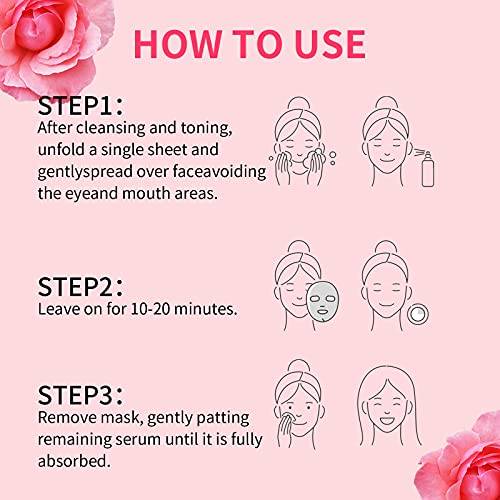 HOW TO USE

STEP1:
After cleansing and toning, unfold a single sheet and gentlyspread over faceavoiding the eyeand mouth areas.

STEP2:
Leave on for 10-20 minutes.

STEP3:
Remove mask, gently patting remaining serum until it is fully absorbed.