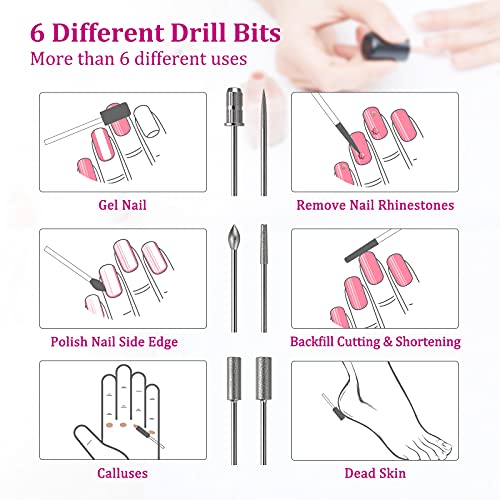 6 Different Drill Bits
More than 6 different uses

Gel Nail

Remove Nail Rhinestones

Polish Nail Side Edge

Backfill Cutting & Shortening

Calluses

Dead Skin