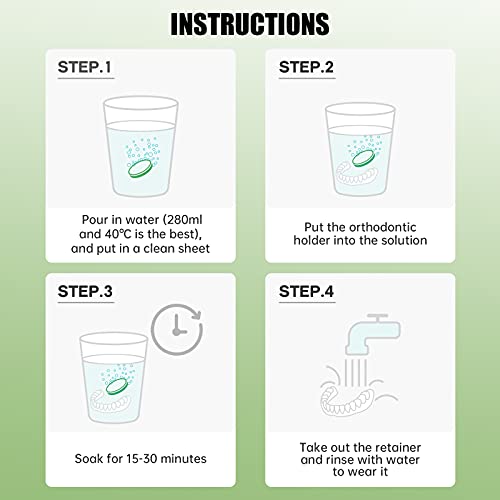 INSTRUCTIONS

STEP.1

Pour in water (280ml and 40℃ is the best), and put in a clean sheet

STEP.2

Put the orthodontic holder into the solution

STEP.3

Soak for 15-30 minutes

STEP.4

Take out the retainer and rinse with water to wear it