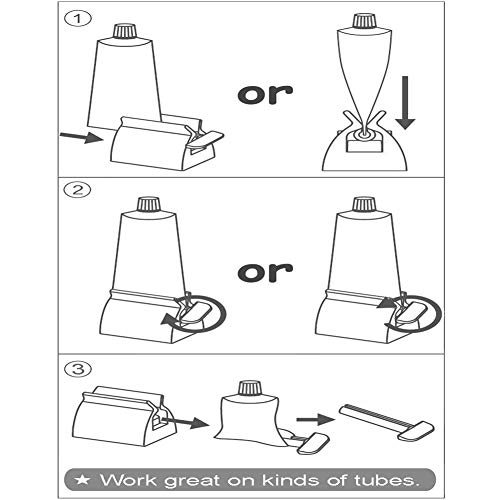 ①

or

②

or

③

★ Work great on kinds of tubes.