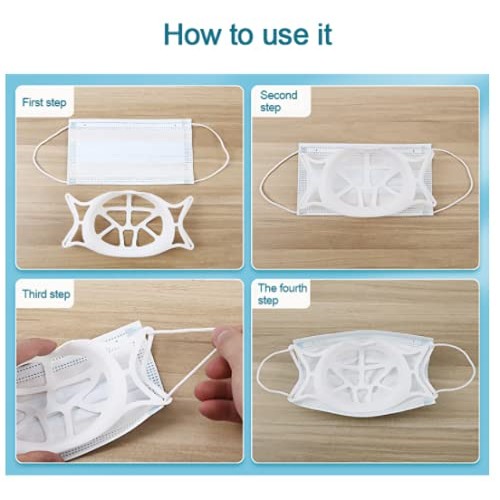 How to use it

First step

Second step

Third step

The fourth step