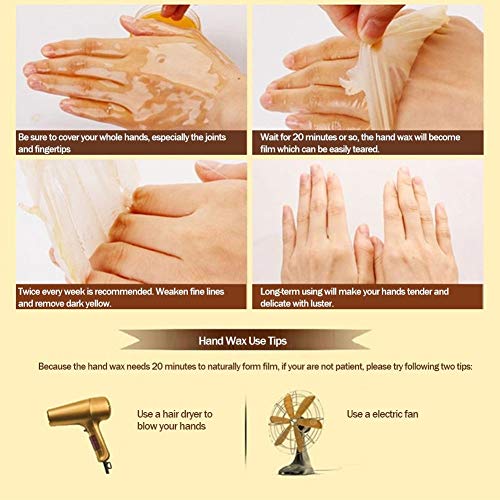 Be sure to cover your whole hands, especially the joints and fingertips

Wait for 20 minutes or so, the hand wax will become film which can be easily teared.

Twice every week is recommended. Weaken fine lines and remove dark yellow.

Long-term using will make your hands tender and delicate with luster.

Hand Wax Use Tips

Because the hand wax needs 20 minutes to naturally form film, if your are not patient, please try following two tips:

Use a hair dryer to blow your hands

Use a electric fan