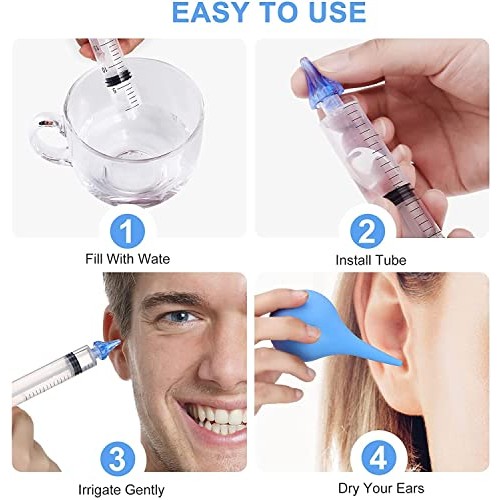 EASY TO USE

1
Fill With Wate

2
Install Tube

3
Irrigate Gently

4
Dry Your Ears