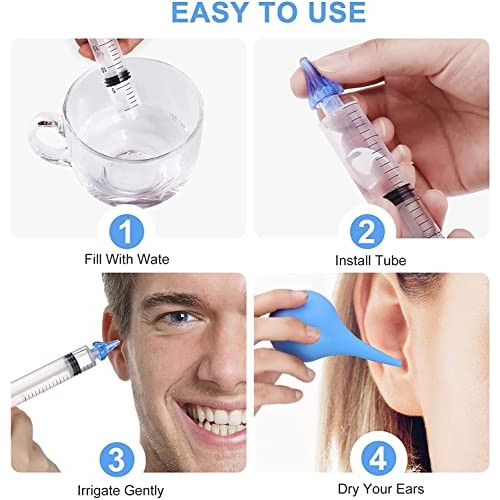 EASY TO USE

1
Fill With Wate

2
Install Tube

3
Irrigate Gently

4
Dry Your Ears