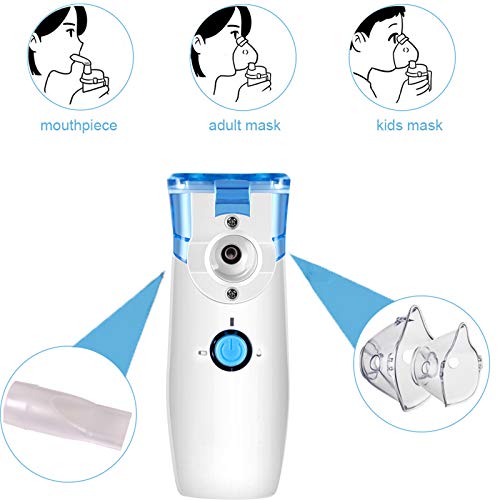 mouthpiece

adult mask

kids mask