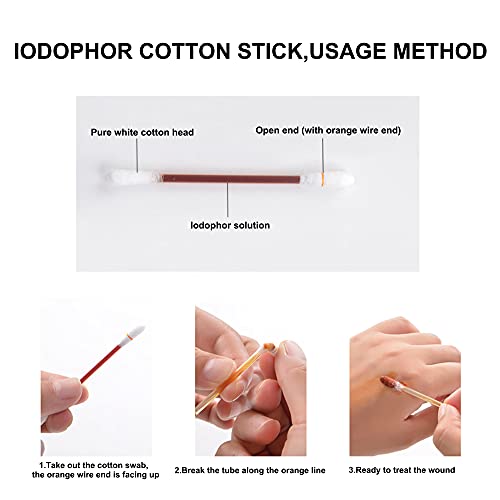 IODOPHOR COTTON STICK,USAGE METHOD

Pure white cotton head

Open end (with orange wire end)

Iodophor solution

1.Take out the cotton swab, the orange wire end is facing up

2.Break the tube along the orange line

3.Ready to treat the wound