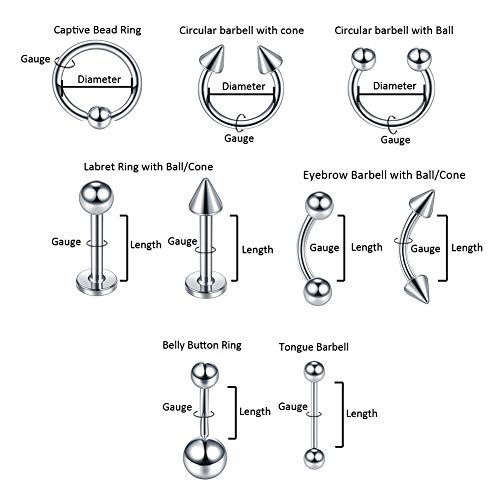 Captive Bead Ring
Gauge
Diameter

Circular barbell with cone
Diameter
Gauge

Circular barbell with Ball
Diameter
Gauge

Labret Ring with Ball/Cone
Gauge
Length
Gauge
Length

Eyebrow Barbell with Ball/Cone
Gauge
Length
Gauge
Length

Belly Button Ring
Gauge
Length

Tongue Barbell
Gauge
Length