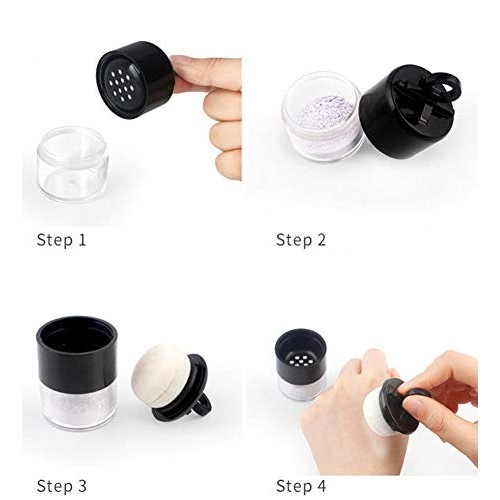 Step 1

Step 2

Step 3

Step 4