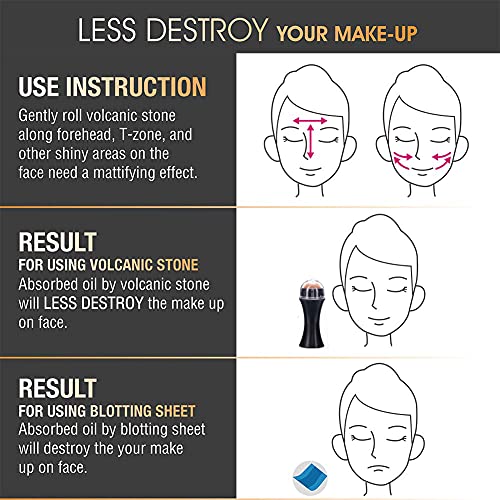 LESS DESTROY YOUR MAKE-UP

USE INSTRUCTION
Gently roll volcanic stone along forehead, T-zone, and other shiny areas on the face need a mattifying effect.

RESULT
FOR USING VOLCANIC STONE
Absorbed oil by volcanic stone will LESS DESTROY the make up on face.

RESULT
FOR USING BLOTTING SHEET
Absorbed oil by blotting sheet will destroy the your make up on face.