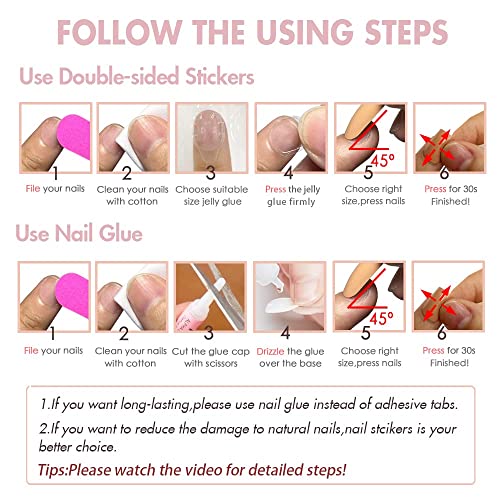 FOLLOW THE USING STEPS

Use Double-sided Stickers

1
File your nails

2
Clean your nails with cotton

3
Choose suitable size jelly glue

4
Press the jelly glue firmly

45°
5
Choose right size,press nails

6
Press for 30s Finished!

Use Nail Glue

1
File your nails

2
Clean your nails with cotton

3
Cut the glue cap with scissors

4
Drizzle the glue over the base

45°
5
Choose right size,press nails

6
Press for 30s Finished!

1.If you want long-lasting,please use nail glue instead of adhesive tabs.

2.If you want to reduce the damage to natural nails,nail stcikers is your better choice.

Tips:Please watch the video for detailed steps!