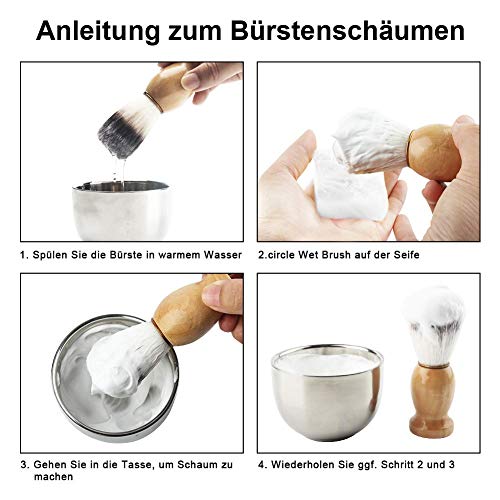 Anleitung zum Bürstenschäumen

1. Spülen Sie die Bürste in warmem Wasser

2.circle Wet Brush auf der Seife

3. Gehen Sie in die Tasse, um Schaum zu machen

4. Wiederholen Sie ggf. Schritt 2 und 3