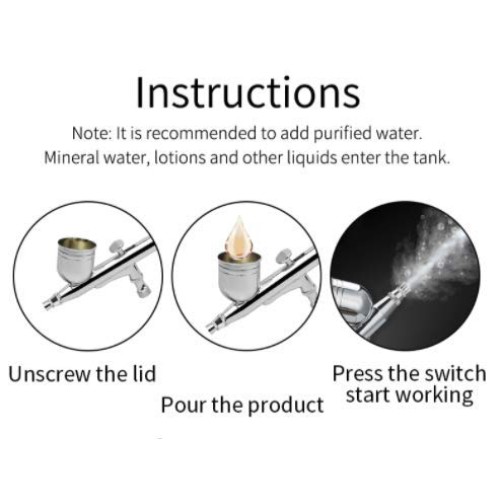 Instructions

Note: It is recommended to add purified water. Mineral water, lotions and other liquids enter the tank.

Unscrew the lid

Pour the product

Press the switch start working