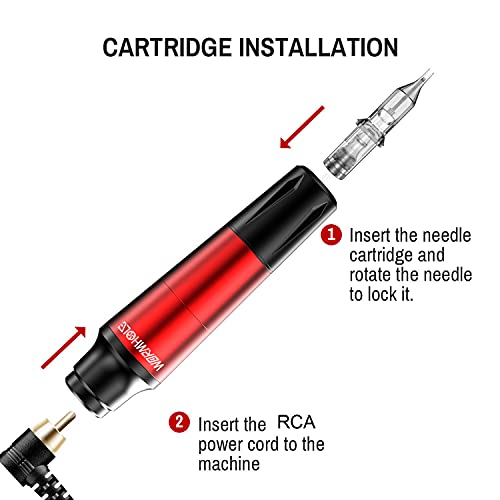 CARTRIDGE INSTALLATION

WORMHOLE

1 Insert the needle cartridge and rotate the needle to lock it.

2 Insert the RCA power cord to the machine