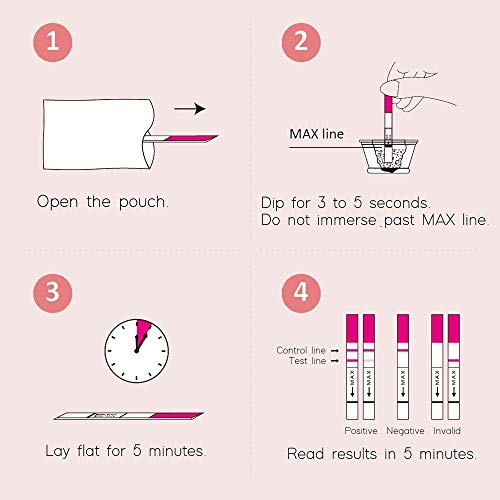 1

Open the pouch.

2

MAX line

Dip for 3 to 5 seconds.
Do not immerse past MAX line.

3

Lay flat for 5 minutes.

4

Control line
Test line

MAX MAX MAX MAX MAX

Positive Negative Invalid

Read results in 5 minutes.