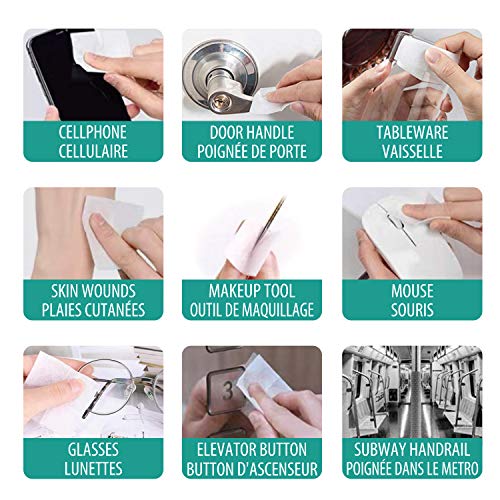 CELLPHONE
CELLULAIRE

DOOR HANDLE
POIGNÉE DE PORTE

TABLEWARE
VAISSELLE

SKIN WOUNDS
PLAIES CUTANÉES

MAKEUP TOOL
OUTIL DE MAQUILLAGE

MOUSE
SOURIS

GLASSES
LUNETTES

3

ELEVATOR BUTTON
BUTTON D'ASCENSEUR

SUBWAY HANDRAIL
POIGNÉE DANS LE METRO