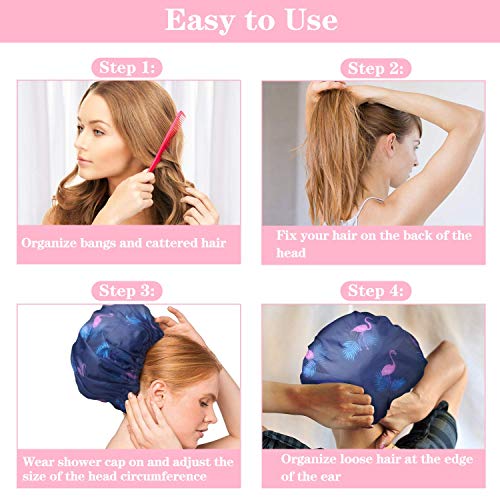 Easy to Use

Step 1:

Organize bangs and cattered hair

Step 2:

Fix your hair on the back of the head

Step 3:

Wear shower cap on and adjust the size of the head circumference

Step 4:

Organize loose hair at the edge of the ear