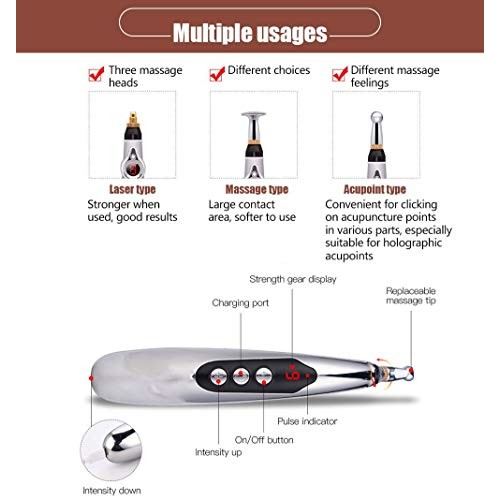 Multiple usages

Three massage heads

Different choices

Different massage feelings

Laser type
Stronger when used, good results

Massage type
Large contact area, softer to use

Acupoint type
Convenient for clicking on acupuncture points in various parts, especially suitable for holographic acupoints

Strength gear display

Charging port

Replaceable massage tip

Pulse indicator

On/Off button

Intensity up

Intensity down