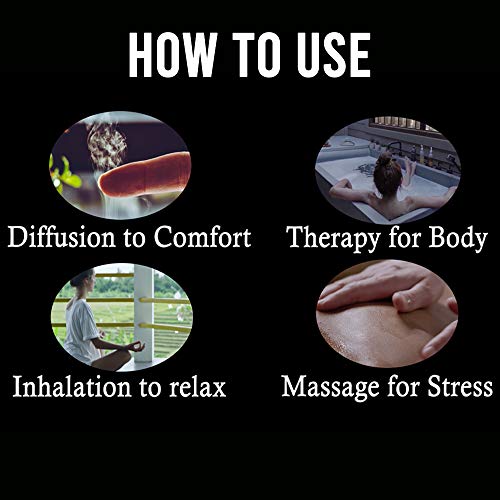 HOW TO USE

Diffusion to Comfort

Therapy for Body

Inhalation to relax

Massage for Stress