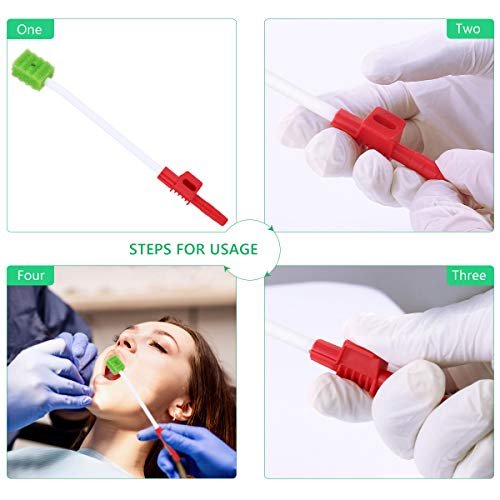 One

Two

STEPS FOR USAGE

Four

Three