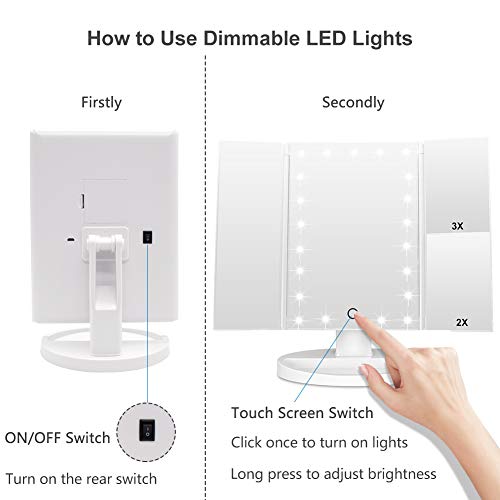 How to Use Dimmable LED Lights

Firstly

ON/OFF Switch

Turn on the rear switch

Secondly

3X

2X

Touch Screen Switch

Click once to turn on lights

Long press to adjust brightness